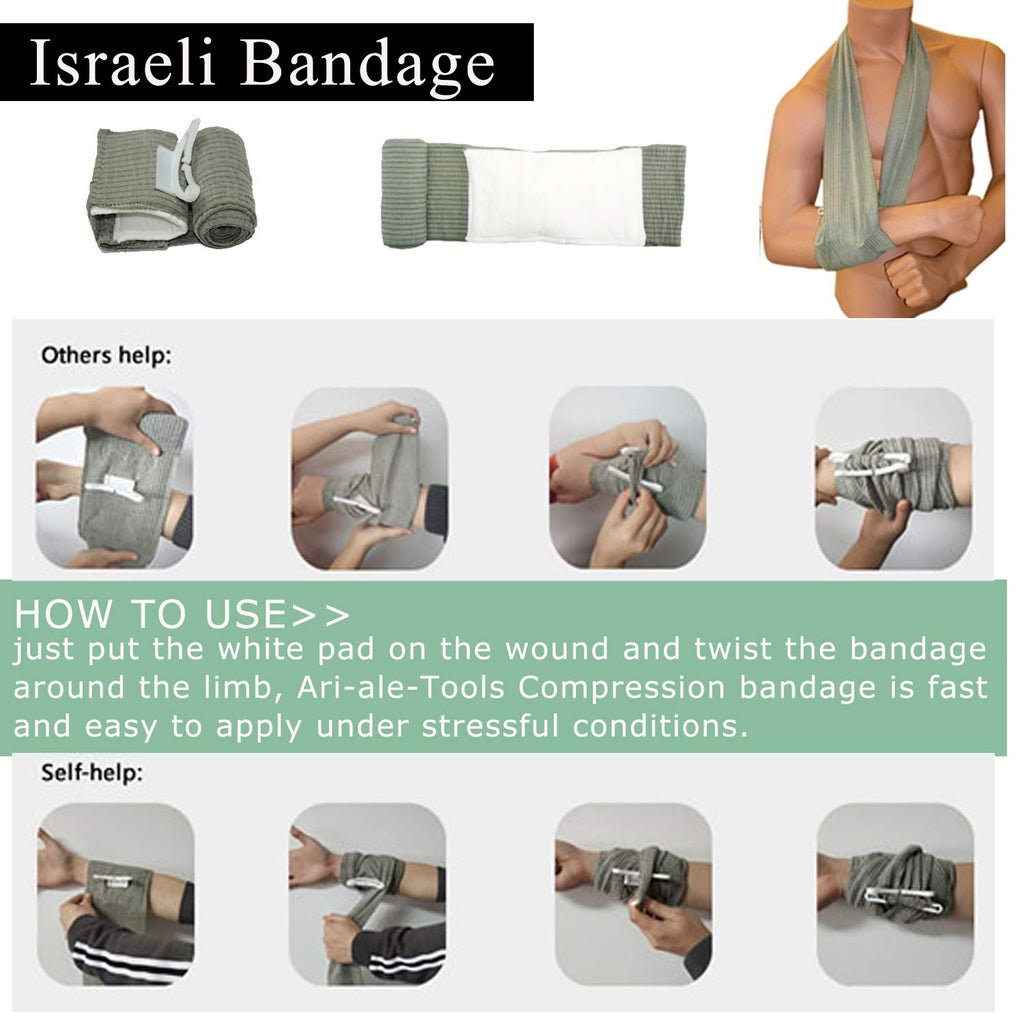 Israeli Bandage

Others help:

HOW TO USE>>
just put the white pad on the wound and twist the bandage around the limb, Ari-ale-Tools Compression bandage is fast and easy to apply under stressful conditions.

Self-help: