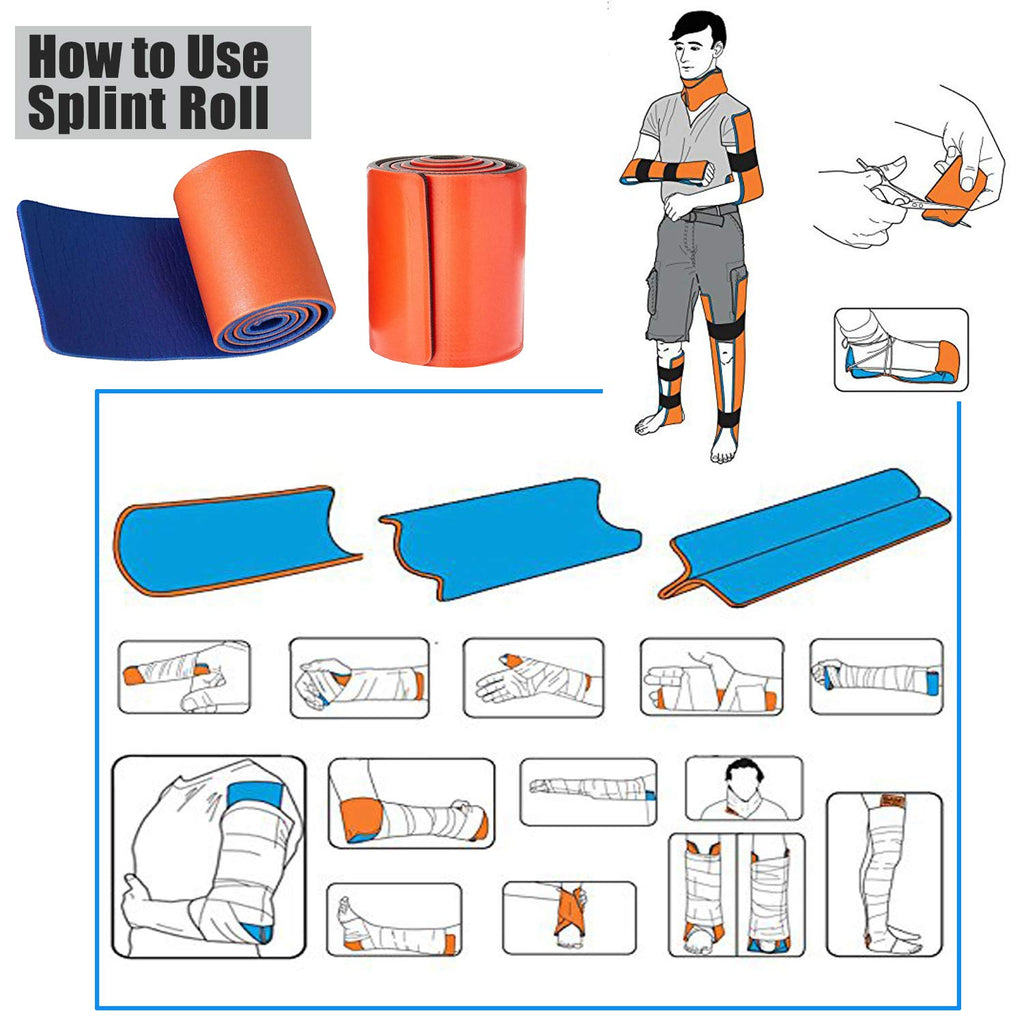 How to Use Splint Roll